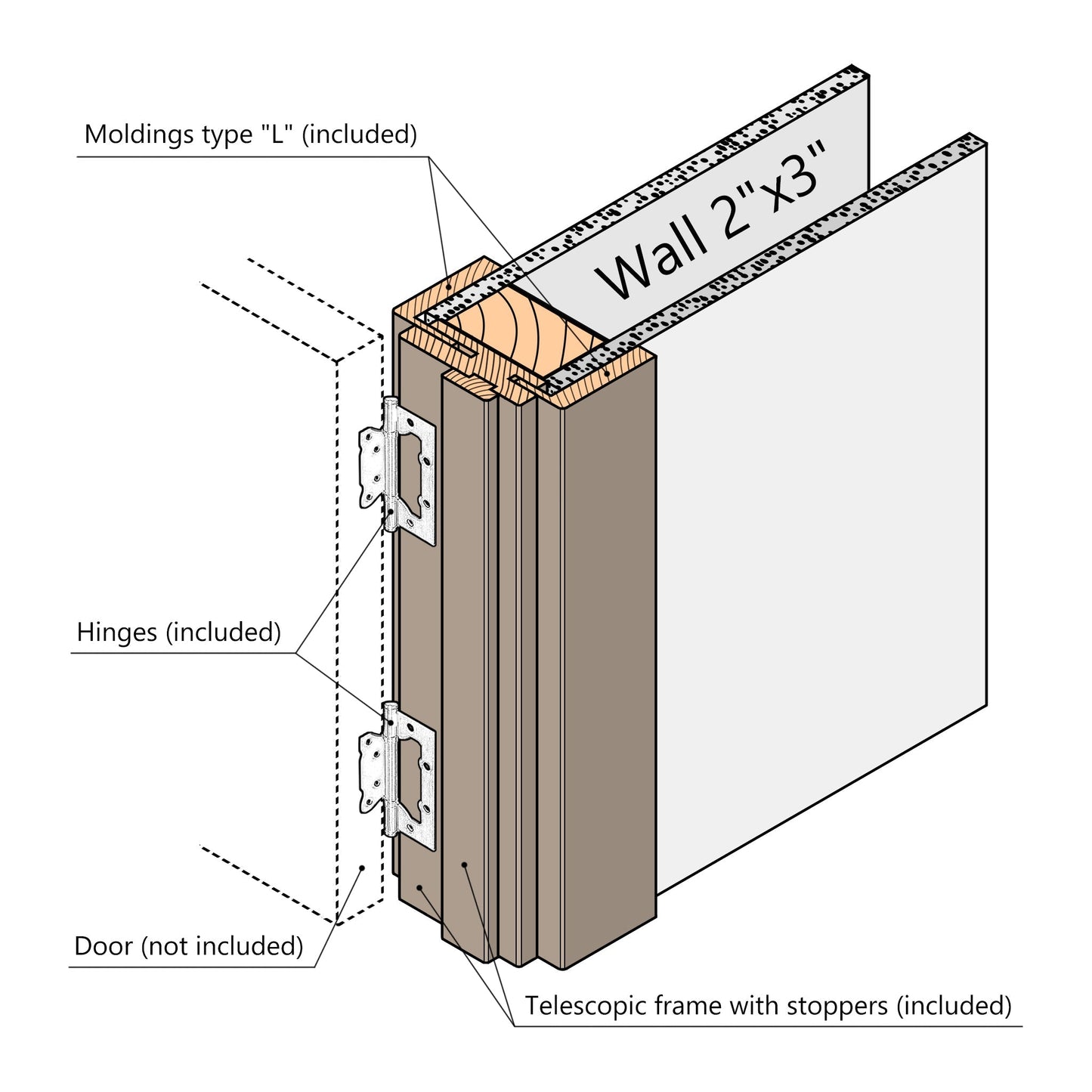 Moldings type "L" (included)

Wall 2"x3"

Hinges (included)

Door (not included)

Telescopic frame with stoppers (included)