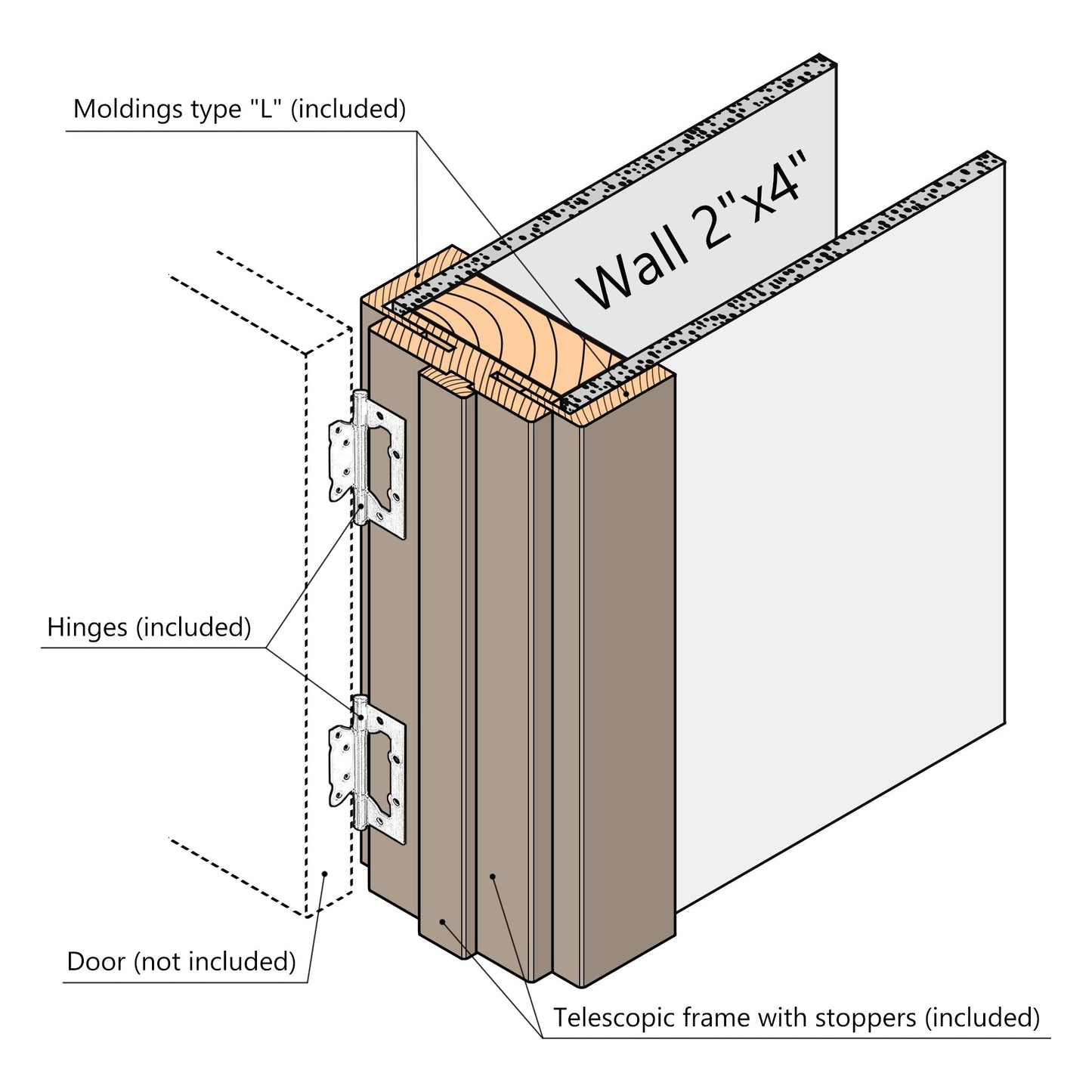 Moldings type "L" (included)

Wall 2"x4"

Hinges (included)

Door (not included)

Telescopic frame with stoppers (included)