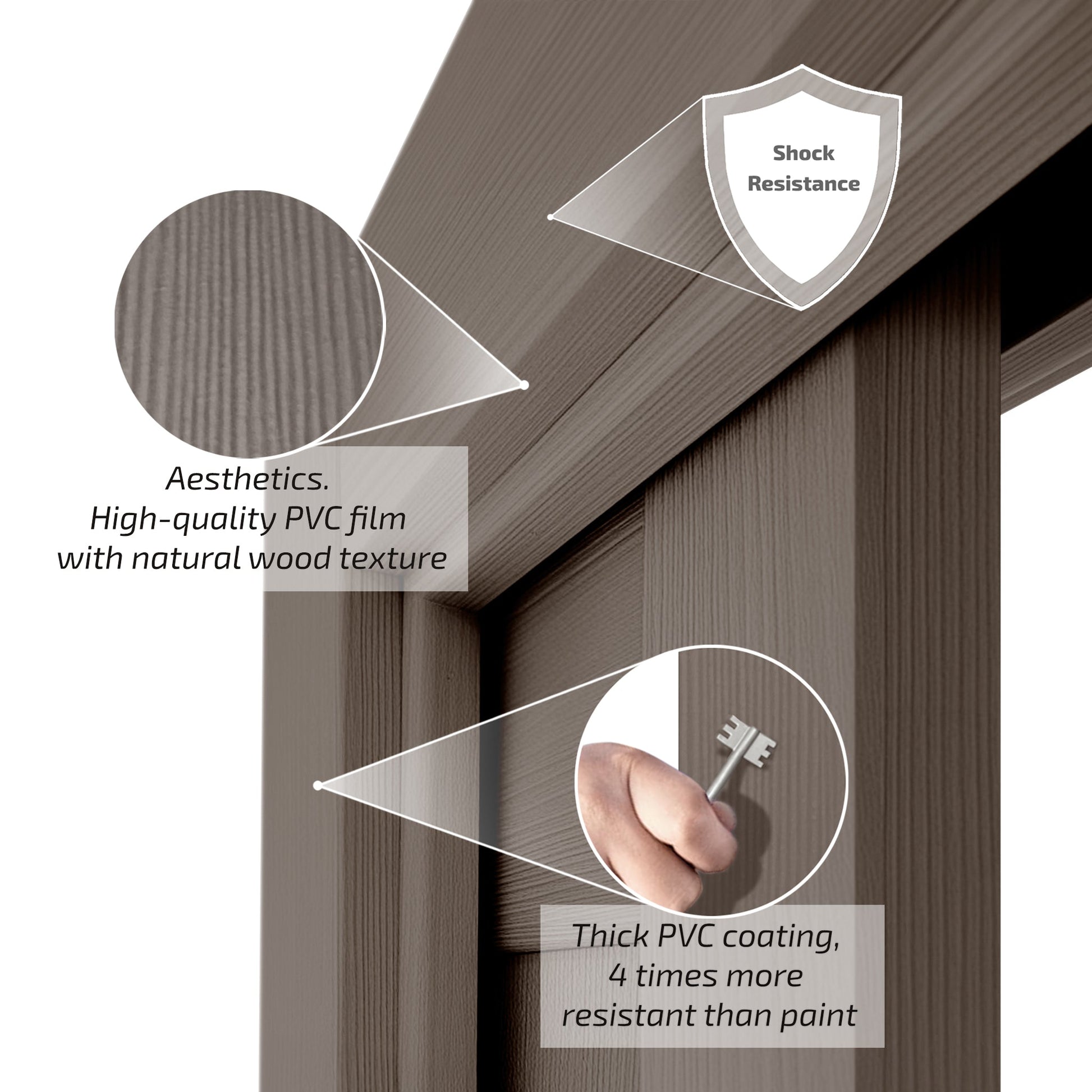 Shock Resistance

Aesthetics.
High-quality PVC film with natural wood texture

Thick PVC coating, 4 times more resistant than paint