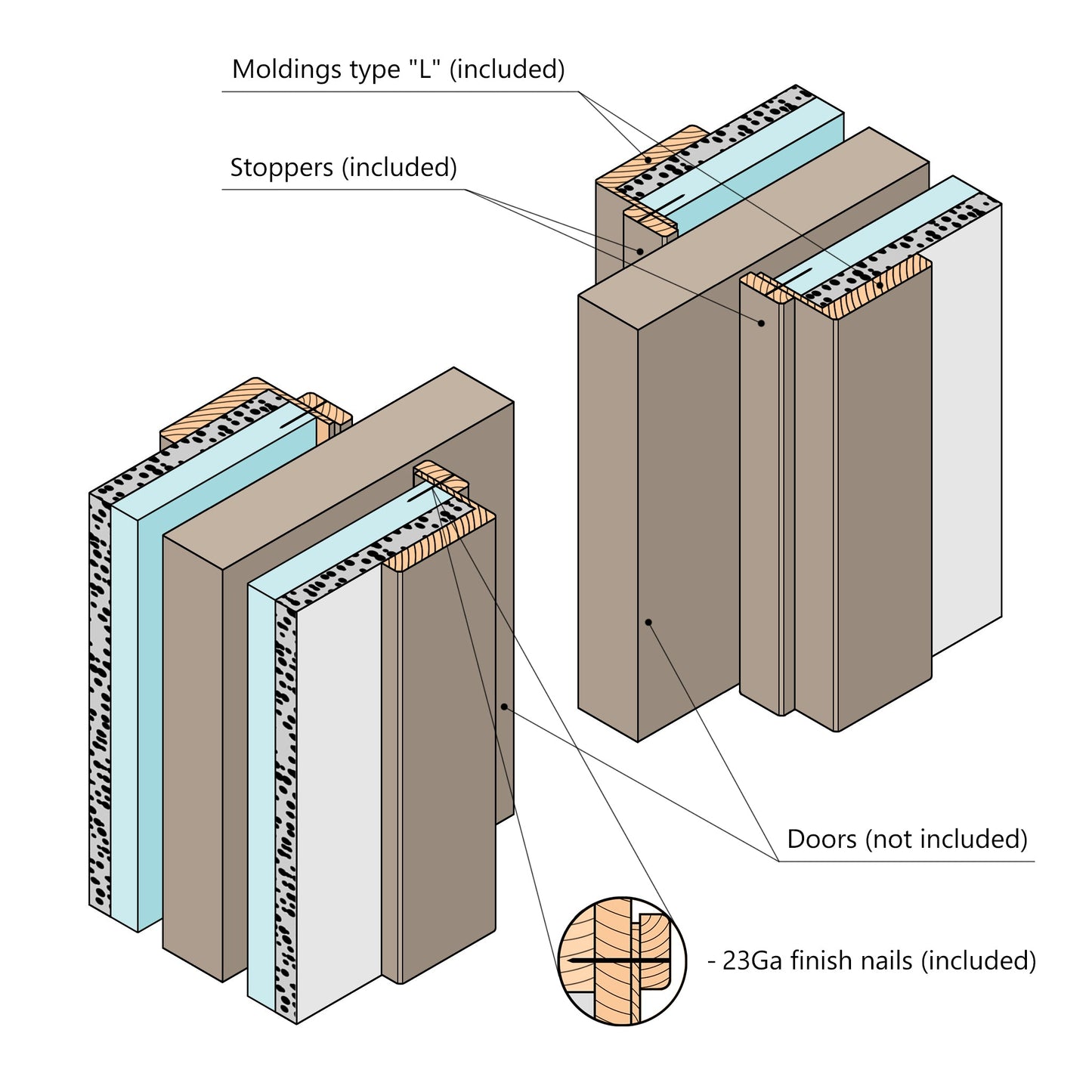 Moldings type "L" (included)

Stoppers (included)

Doors (not included)

- 23Ga finish nails (included)